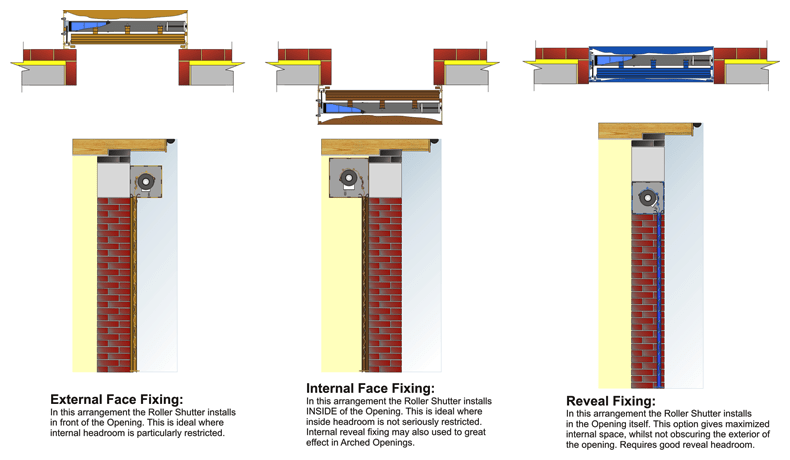 External Face Fixing:
In this arrangement the Roller Shutter installs in front of the Opening. This is ideal where internal headroom is particularly restricted.

Internal Face Fixing:
In this arrangement the Roller Shutter installs INSIDE of the Opening. This is ideal where inside headroom is not seriously restricted. Internal reveal fixing may also used to great effect in Arched Openings.

Reveal Fixing:
In this arrangement the Roller Shutter installs in the Opening itself. This option gives maximized internal space, whilst not obscuring the exterior of the opening. Requires good reveal headroom.