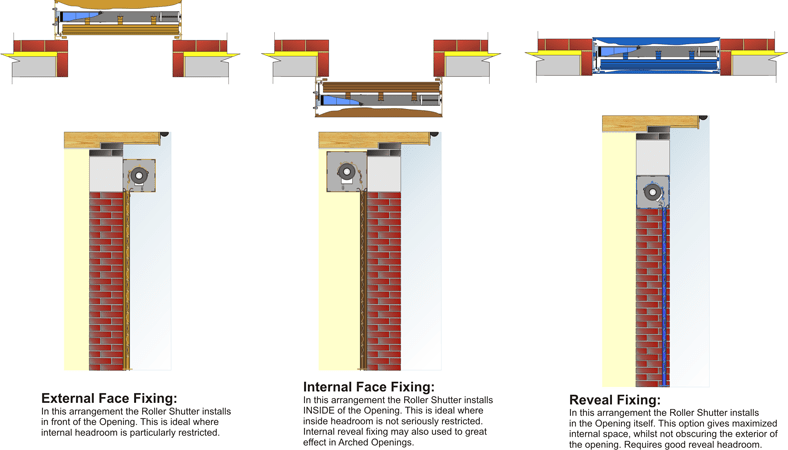 External Face Fixing:
In this arrangement the Roller Shutter installs in front of the Opening. This is ideal where internal headroom is particularly restricted.

Internal Face Fixing:
In this arrangement the Roller Shutter installs INSIDE of the Opening. This is ideal where inside headroom is not seriously restricted. Internal reveal fixing may also used to great effect in Arched Openings.

Reveal Fixing:
In this arrangement the Roller Shutter installs in the Opening itself. This option gives maximized internal space, whilst not obscuring the exterior of the opening. Requires good reveal headroom.